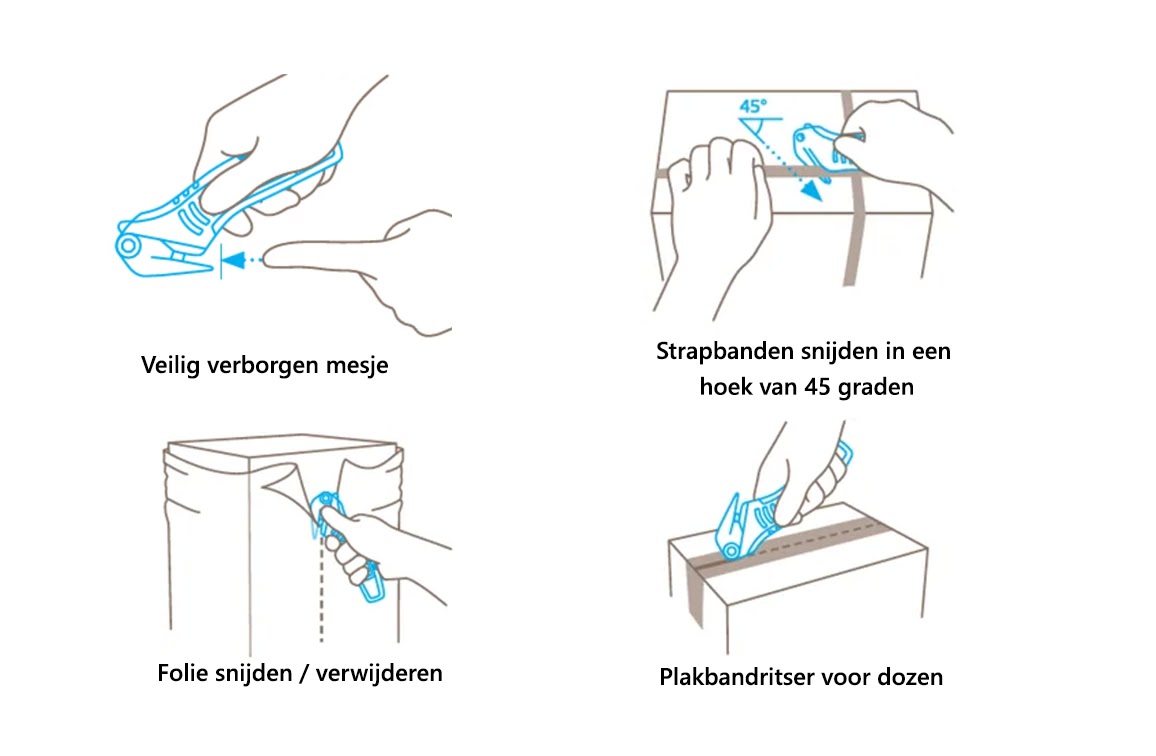 Veilig verborgen mesje

45°

Strapbanden snijden in een hoek van 45 graden

Folie snijden / verwijderen

Plakbandritser voor dozen